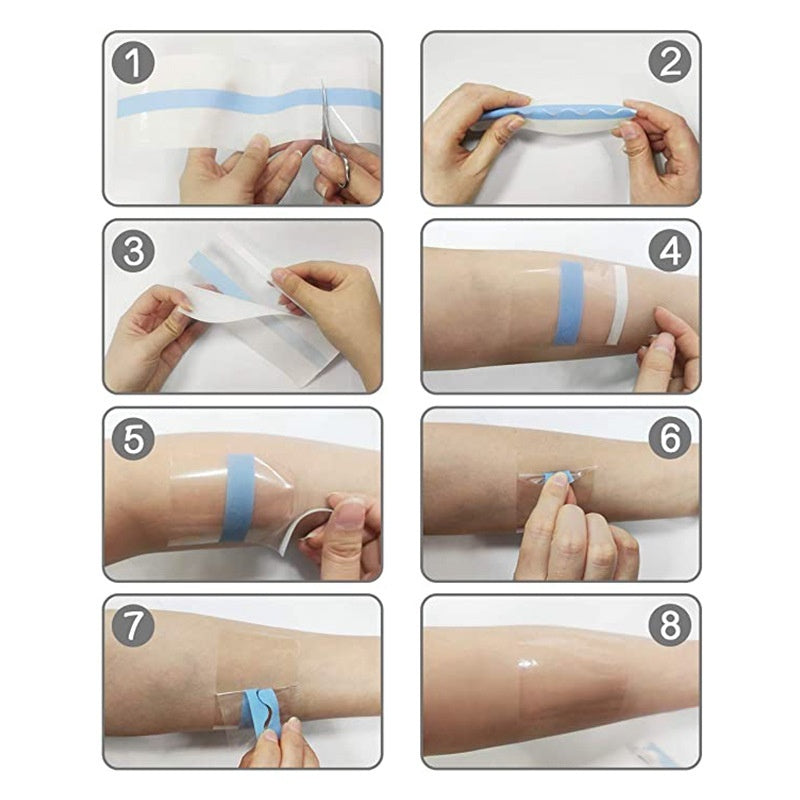 1
2
3
4
5
6
7
8